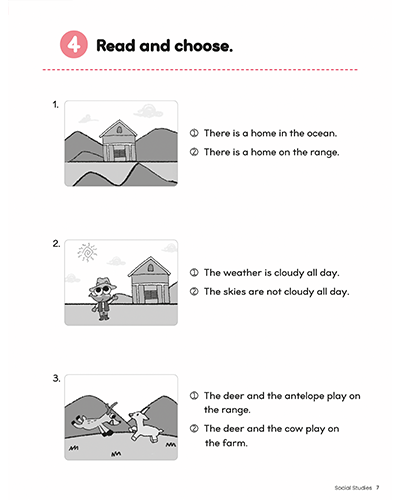 4 Read and choose.

1.

① There is a home in the ocean.

② There is a home on the range.

2.

① The weather is cloudy all day.

② The skies are not cloudy all day.

3.

① The deer and the antelope play on the range.

② The deer and the cow play on the farm.

Social Studies 7