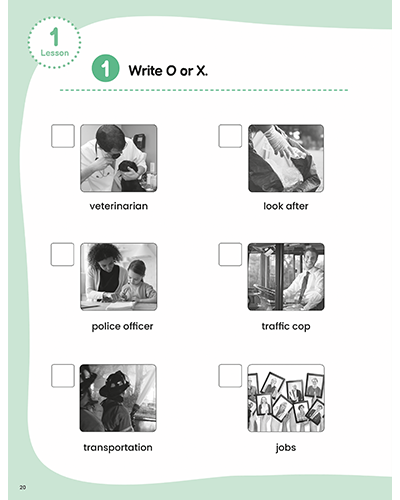 1
Lesson

1 Write O or X.

veterinarian

look after

police officer

traffic cop

transportation

jobs

20